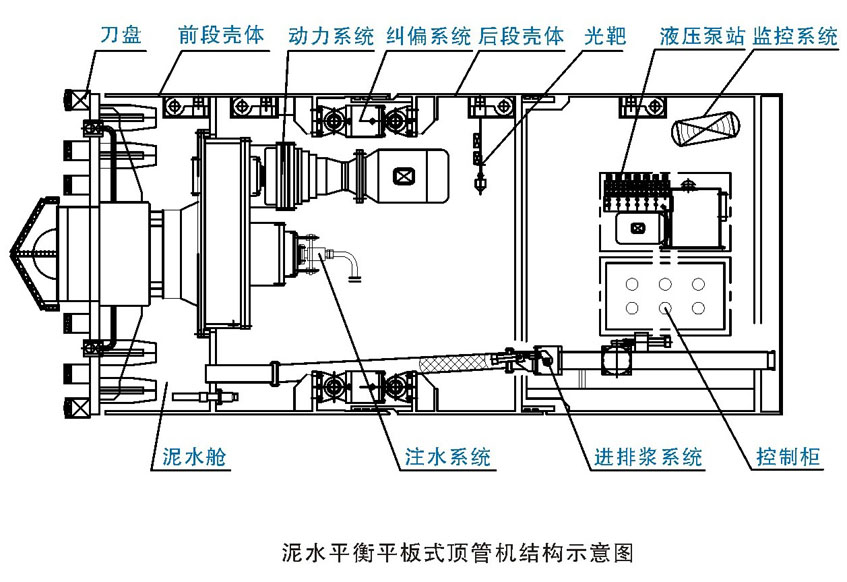 刀盘 前段壳体 动力系统 纠偏系统 后段壳体 光靶 液压泵站 监控系统

泥水舱 注水系统 进排浆系统 控制柜

泥水平衡平板式顶管机结构示意图